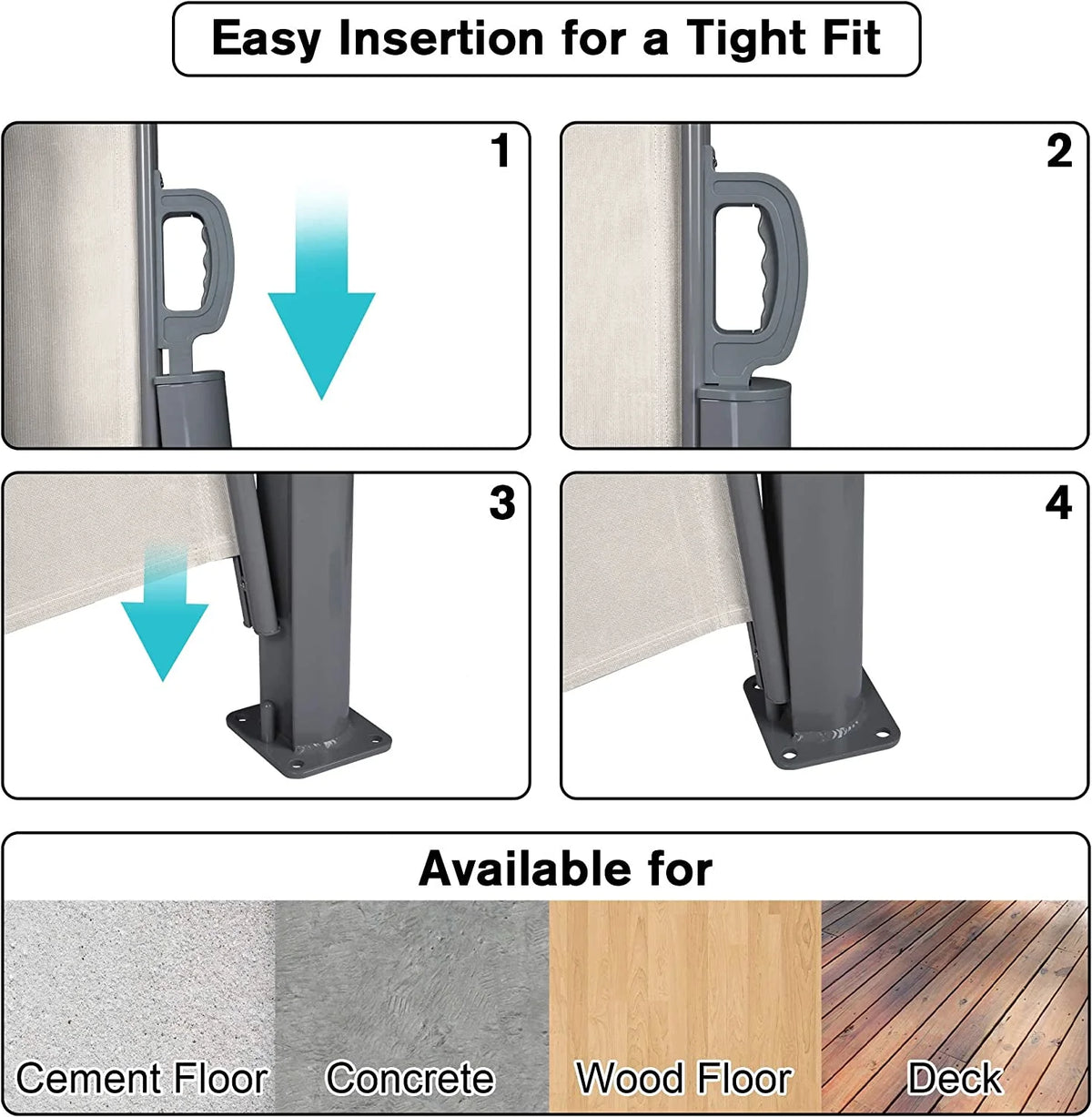 Easy Insertion for a Tight Fit

1

2

3

4

Available for

Cement Floor

Concrete

Wood Floor

Deck